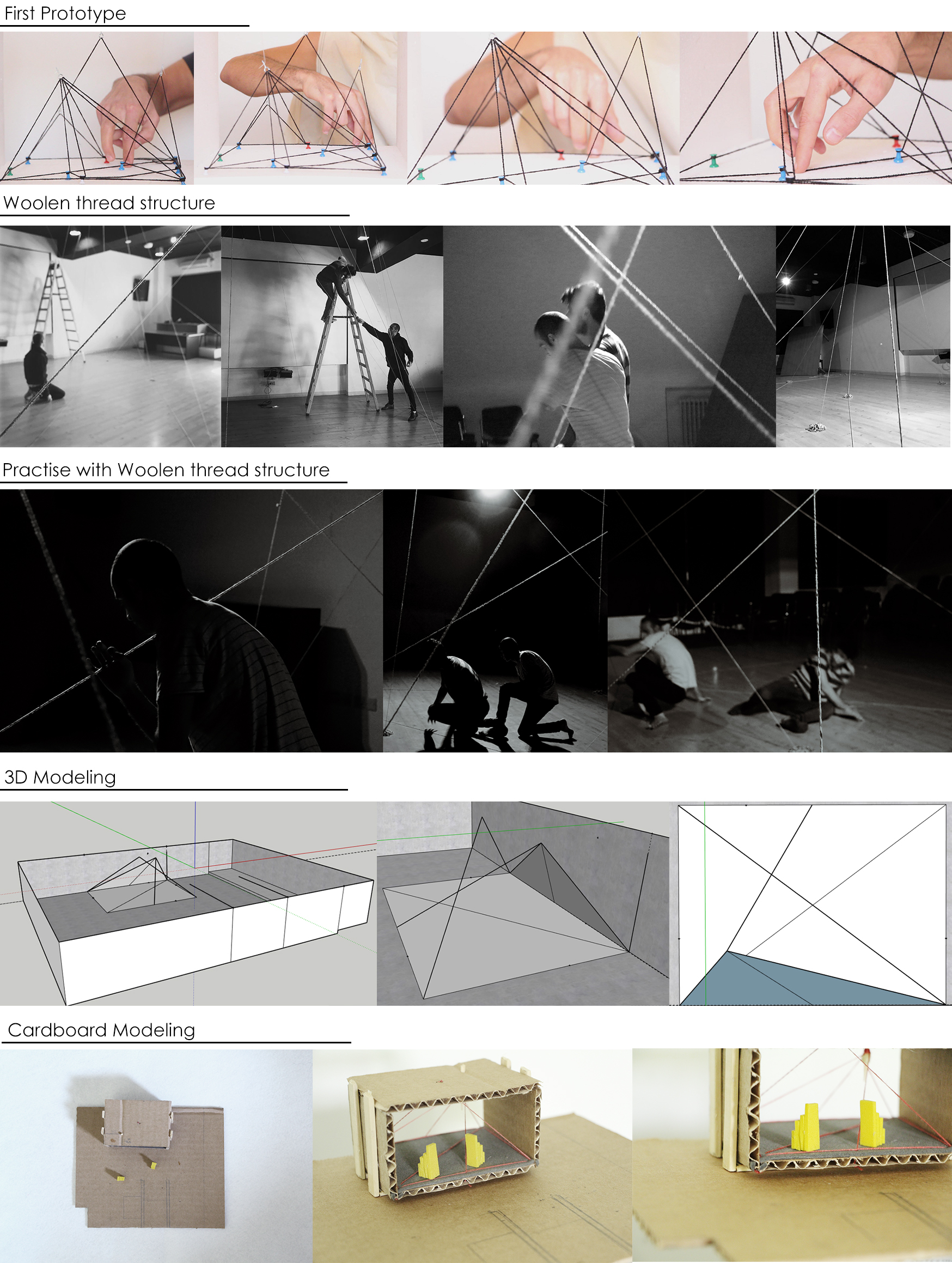 First Prototype

Woolen thread structure

Practise with Woolen thread structure

3D Modeling

Cardboard Modeling